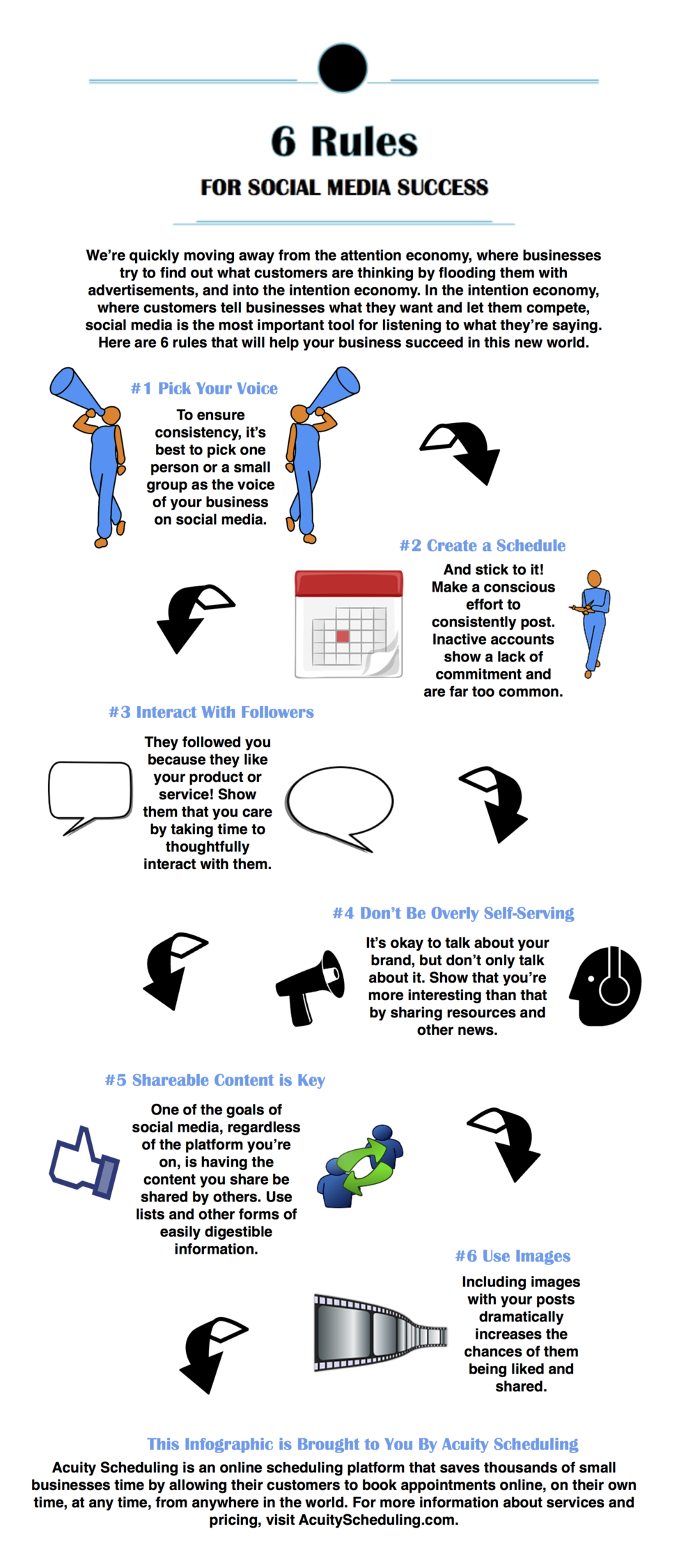 6 Rules

FOR SOCIAL MEDIA SUCCESS

We're quickly moving away from the attention economy, where businesses try to find out what customers are thinking by flooding them with advertisements, and into the intention economy. In the intention economy, where customers tell businesses what they want and let them compete, social media is the most important tool for listening to what they're saying. Here are 6 rules that will help your business succeed in this new world.

#1 Pick Your Voice

To ensure consistency, it's best to pick one person or a small group as the voice of your business on social media.

#2 Create a Schedule

And stick to it! Make a conscious effort to consistently post. Inactive accounts show a lack of commitment and are far too common.

#3 Interact With Followers

They followed you because they like your product or service! Show them that you care by taking time to thoughtfully interact with them.

#4 Don't Be Overly Self-Serving

It's okay to talk about your brand, but don't only talk about it. Show that you're more interesting than that by sharing resources and other news.

#5 Shareable Content is Key

One of the goals of social media, regardless of the platform you're on, is having the content you share be shared by others. Use lists and other forms of easily digestible information.

#6 Use Images

Including images with your posts dramatically increases the chances of them being liked and shared.

This Infographic is Brought to You By Acuity Scheduling

Acuity Scheduling is an online scheduling platform that saves thousands of small businesses time by allowing their customers to book appointments online, on their own time, at any time, from anywhere in the world. For more information about services and pricing, visit AcuityScheduling.com.